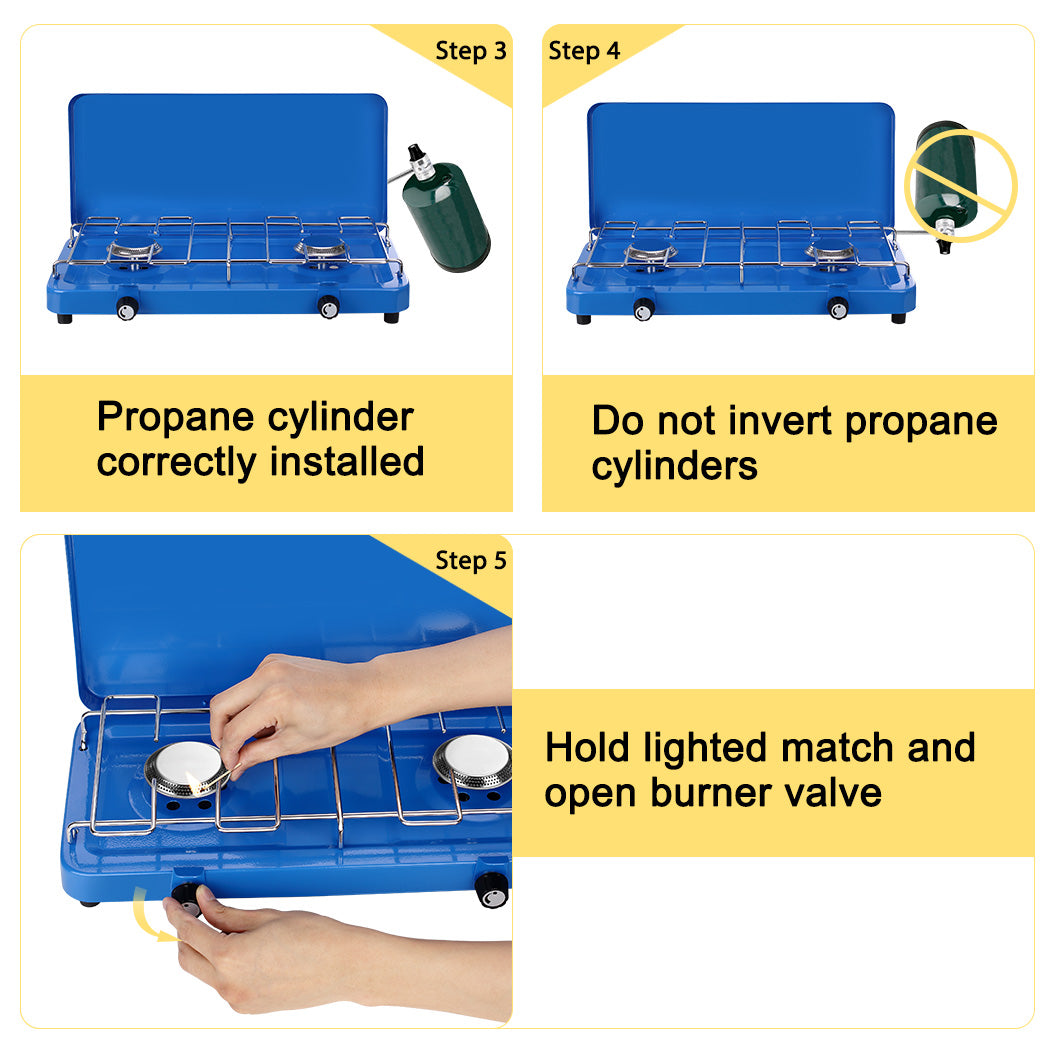 Step 3

Propane cylinder correctly installed

Step 4

Do not invert propane cylinders

Step 5

Hold lighted match and open burner valve